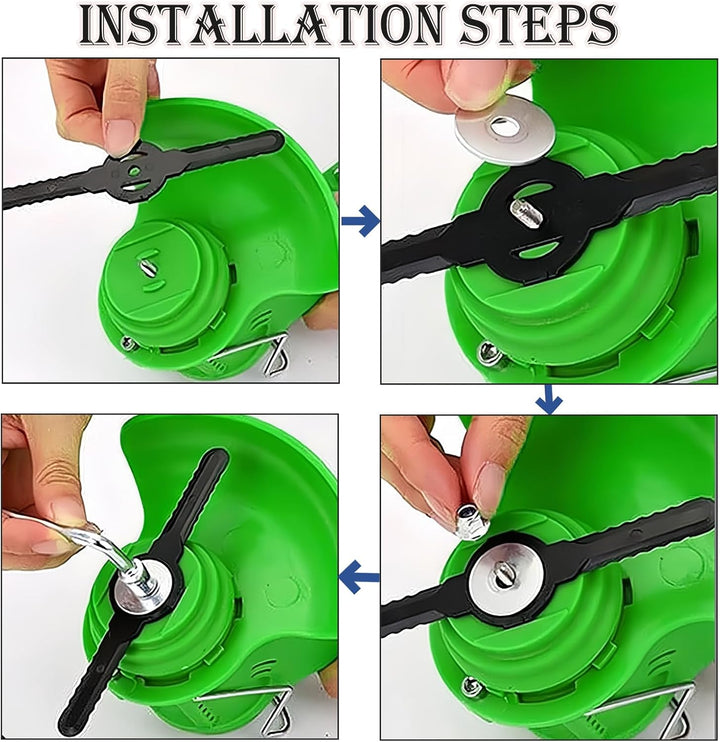 INSTALLATION STEPS